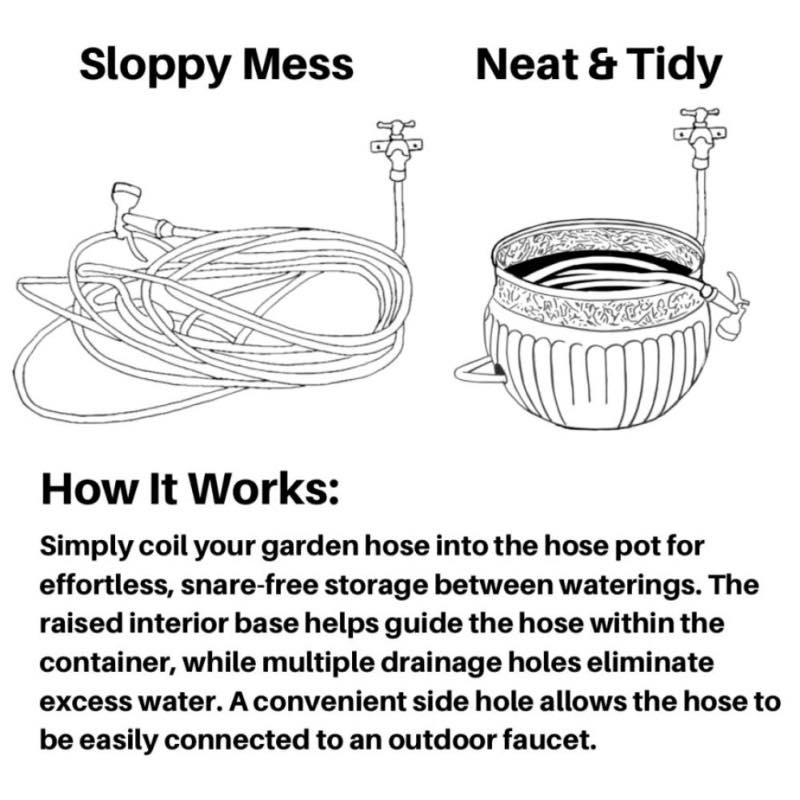 Sloppy Mess

Neat & Tidy

How It Works:

Simply coil your garden hose into the hose pot for effortless, snare-free storage between waterings. The raised interior base helps guide the hose within the container, while multiple drainage holes eliminate excess water. A convenient side hole allows the hose to be easily connected to an outdoor faucet.